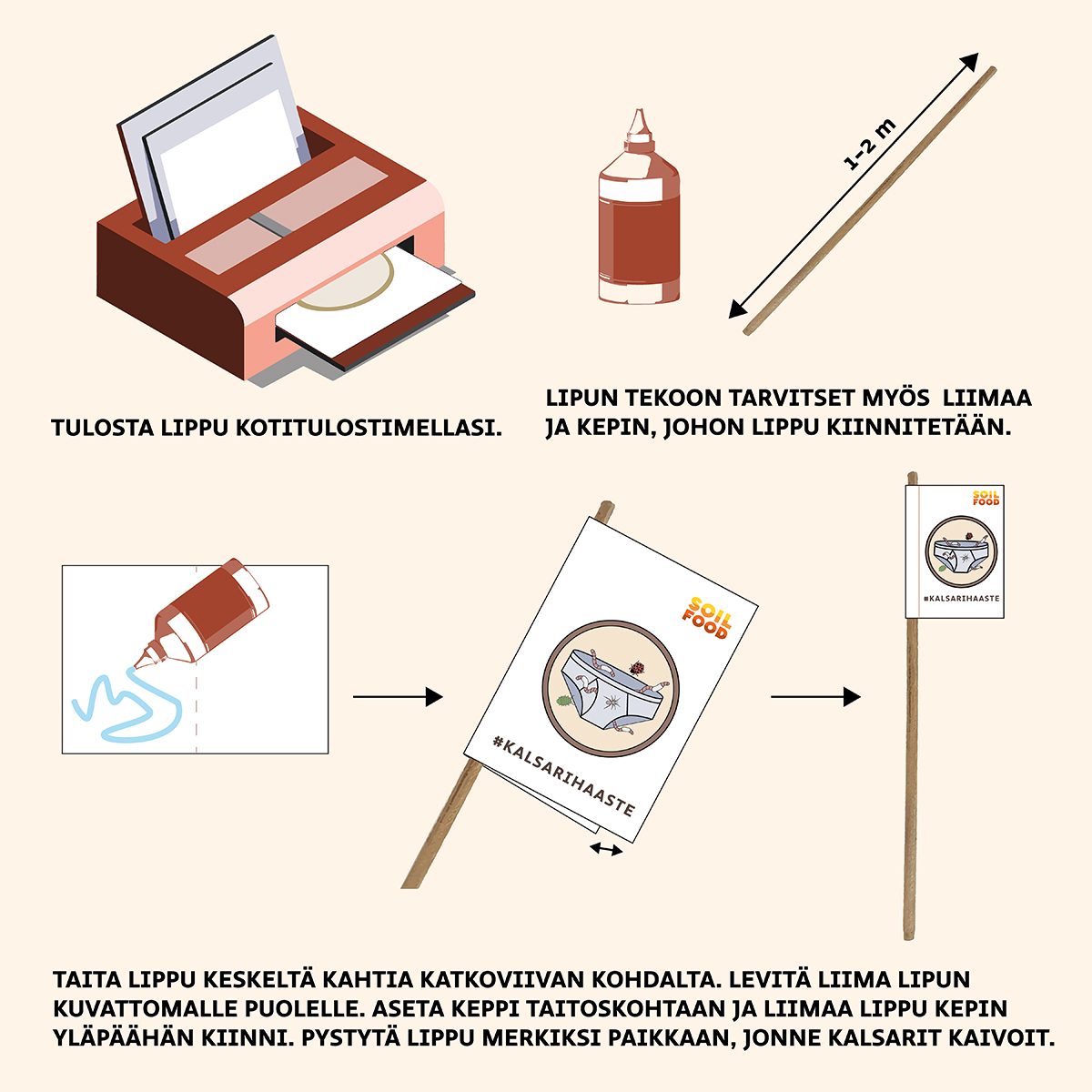 1–2 m

TULOSTA LIPPU KOTITULOSTIMELLASI.

LIPUN TEKOON TARVITSET MYÖS LIIMAA JA KEPIN, JOHON LIPPU KIINNITETÄÄN.

SOIL FOOD

#KALSARIHAASTE

SOIL FOOD

#KALSARIHAASTE

TAITA LIPPU KESKELTÄ KAHTIA KATKOVIIVAN KOHDALTA. LEVITÄ LIIMA LIPUN KUVATTOMALLE PUOLELLE. ASETA KEPPI TAITOSKOHTAAN JA LIIMAA LIPPU KEPIN YLÄPÄÄHÄN KIINNI. PYSTYTÄ LIPPU MERKIKSI PAIKKAAN, JONNE KALSARIT KAIVOIT.